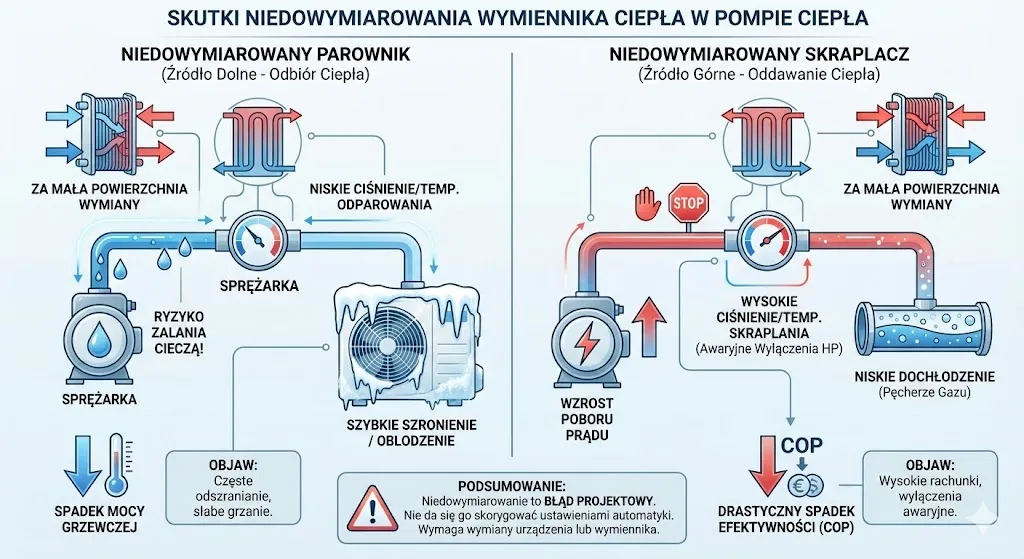 SKUTKI NIEDOWYMIAROWANIA WYMIENNIKA CIEPŁA W POMPIE CIEPŁA

NIEDOWYMIAROWANY PAROWNIK
(Źródło Dolne - Odbiór Ciepła)

ZA MAŁA POWIERZCHNIA WYMIANY

NISKIE CIŚNIENIE/TEMP. ODPAROWANIA

SPRĘŻARKA

RYZYKO ZALANIA CIECZĄ!

SPRĘŻARKA

SZYBKIE SZRONIENIE / OBLODZENIE

SPADEK MOCY GRZEWCZEJ

OBJAW:
Częste odszranianie, słabe grzanie.

NIEDOWYMIAROWANY SKRAPLACZ
(Źródło Górne - Oddawanie Ciepła)

ZA MAŁA POWIERZCHNIA WYMIANY

STOP

WYSOKIE CIŚNIENIE/TEMP. SKRAPLANIA
(Awaryjne Wyłączenia HP)

NISKIE DOCHŁODZENIE
(Pęcherze Gazu)

WZROST POBORU PRĄDU

COP

DRASTYCZNY SPADEK EFEKTYWNOŚCI (COP)

OBJAW:
Wysokie rachunki, wyłączenia awaryjne.

PODSUMOWANIE:
Niedowymiarowanie to BŁĄD PROJEKTOWY.
Nie da się go skorygować ustawieniami automatyki.
Wymaga wymiany urządzenia lub wymiennika.